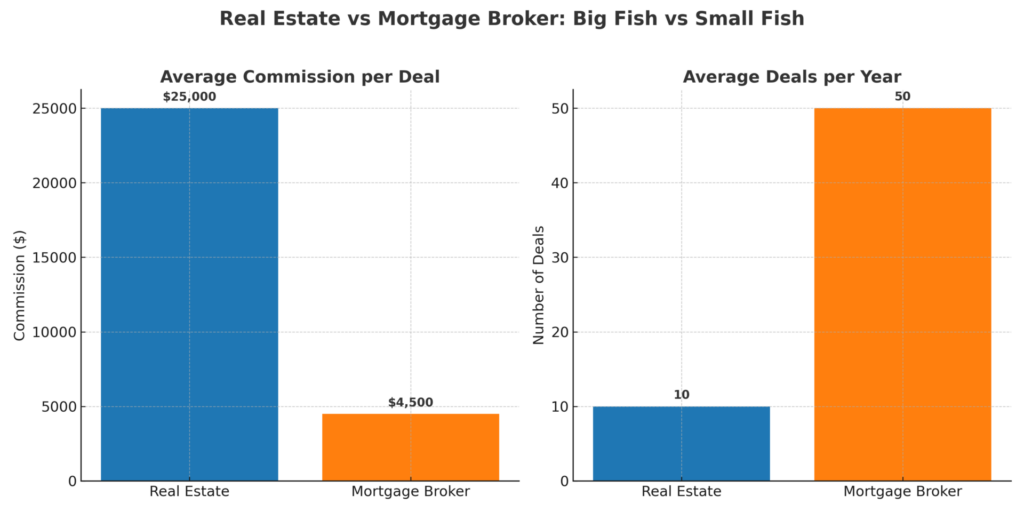 Real Estate vs Mortgage Broker: Big Fish vs Small Fish

Average Commission per Deal

Commission ($)

25000
20000
15000
10000
5000
0

$25,000
$4,500

Real Estate
Mortgage Broker

Average Deals per Year

Number of Deals

50
40
30
20
10
0

10
50

Real Estate
Mortgage Broker